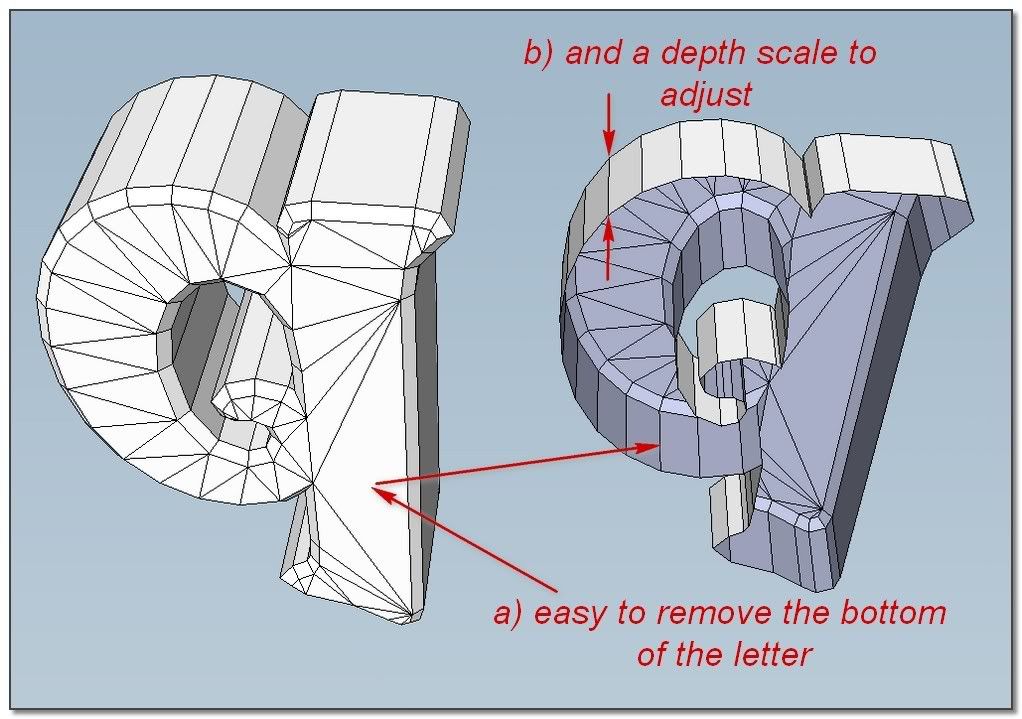 b) and a depth scale to adjust

a) easy to remove the bottom of the letter