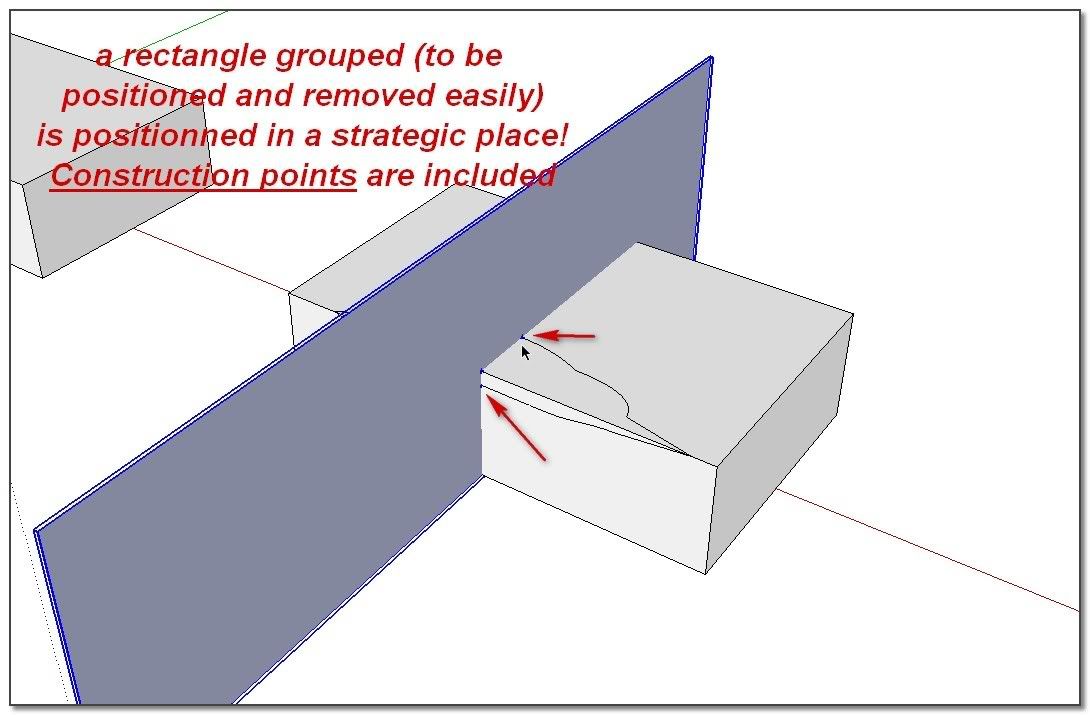 a rectangle grouped (to be positioned and removed easily) is positionned in a strategic place! Construction points are included